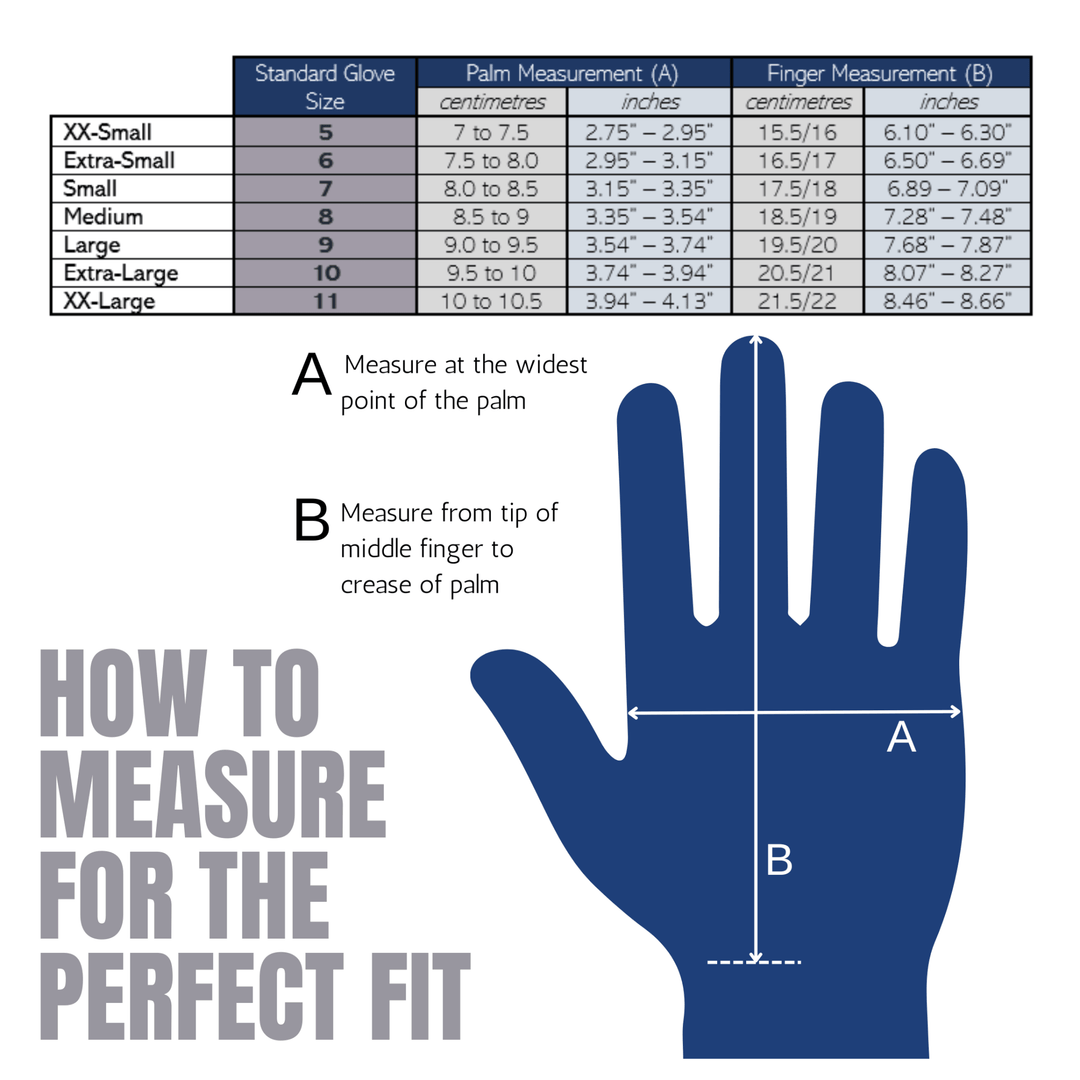 |  | Standard Glove Size | Palm Measurement (A) |  | Finger Measurement (B) |  |
|---|---|---|---|---|---|
|  |  | centimetres | inches | centimetres | inches |
| XX-Small | 5 | 7 to 7.5 | 2.75" – 2.95" | 15.5/16 | 6.10" – 6.30" |
| Extra-Small | 6 | 7.5 to 8.0 | 2.95" – 3.15" | 16.5/17 | 6.50" – 6.69" |
| Small | 7 | 8.0 to 8.5 | 3.15" – 3.35" | 17.5/18 | 6.89 – 7.09" |
| Medium | 8 | 8.5 to 9 | 3.35" – 3.54" | 18.5/19 | 7.28" – 7.48" |
| Large | 9 | 9.0 to 9.5 | 3.54" – 3.74" | 19.5/20 | 7.68" – 7.87" |
| Extra-Large | 10 | 9.5 to 10 | 3.74" – 3.94" | 20.5/21 | 8.07" – 8.27" |
| XX-Large | 11 | 10 to 10.5 | 3.94" – 4.13" | 21.5/22 | 8.46" – 8.66" |

A Measure at the widest point of the palm

B Measure from tip of middle finger to crease of palm

HOW TO MEASURE FOR THE PERFECT FIT

A

B